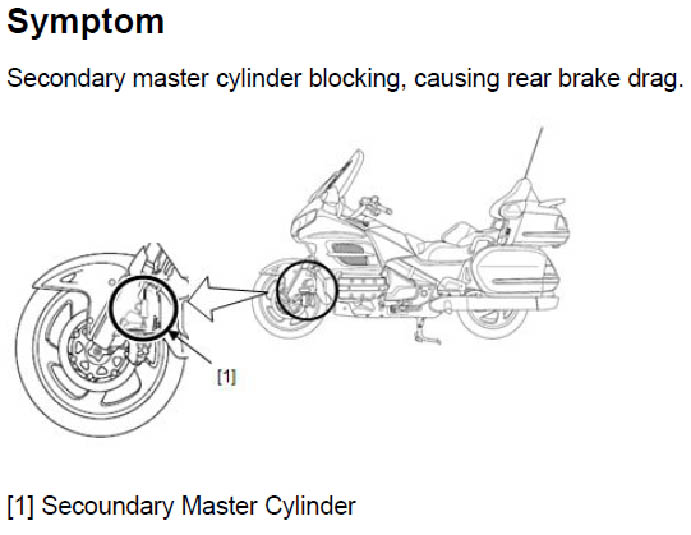 Symptom

Secondary master cylinder blocking, causing rear brake drag.

[1]

[1] Secoundary Master Cylinder