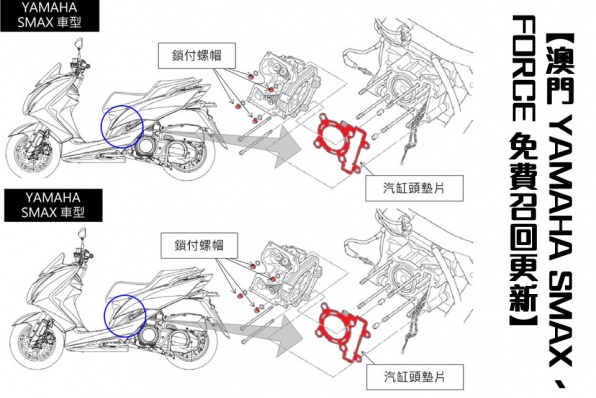 YAMAHA SMAX 車型

鎖付螺帽

汽缸頭墊片

YAMAHA SMAX 車型

鎖付螺帽

汽缸頭墊片

【澳門 YAMAHA SMAX、FORCE 免費召回更新】